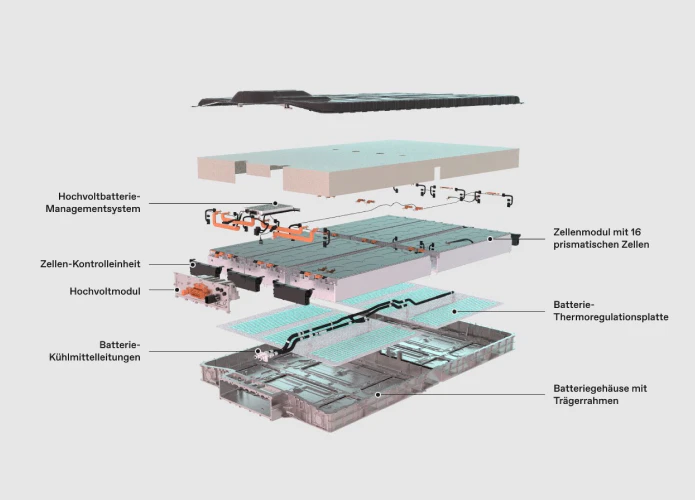 Hochvoltbatterie-Managementsystem

Zellen-Kontrolleinheit

Hochvoltmodul

Batterie-Kühlmittelleitungen

Zellenmodul mit 16 prismatischen Zellen

Batterie-Thermoregulationsplatte

Batteriegehäuse mit Trägerrahmen